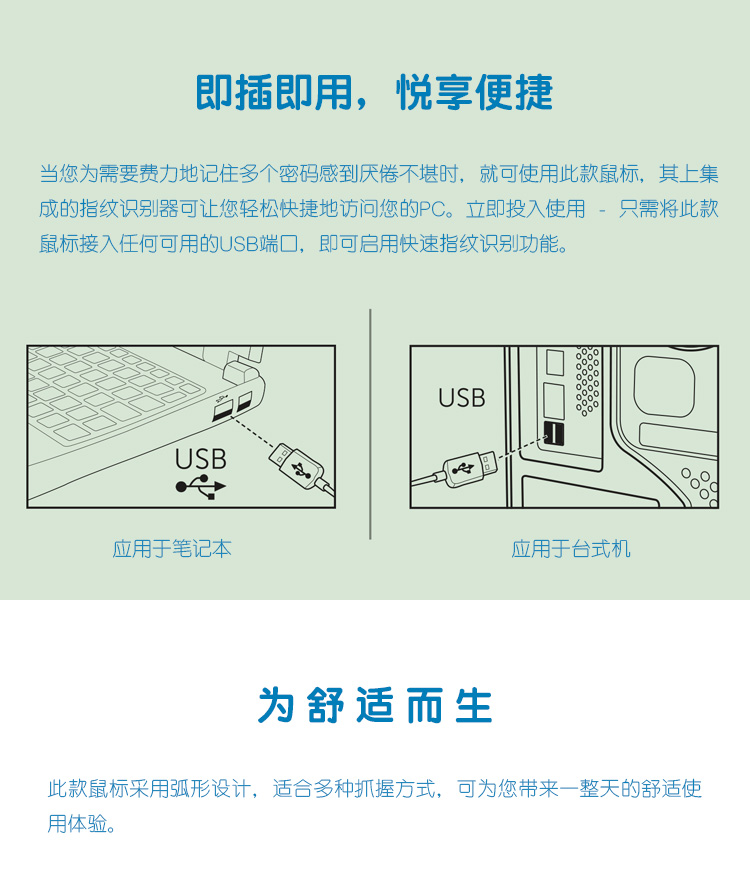 即插即用，悦享便捷

当您为需要费力地记住多个密码感到厌倦不堪时，就可使用此款鼠标，其上集成的指纹识别器可让您轻松快捷地访问您的PC。立即投入使用 - 只需将此款鼠标接入任何可用的USB端口，即可启用快速指纹识别功能。

USB

应用于笔记本

USB

应用于台式机

为舒适而生

此款鼠标采用弧形设计，适合多种抓握方式，可为您带来一整天的舒适使用体验。